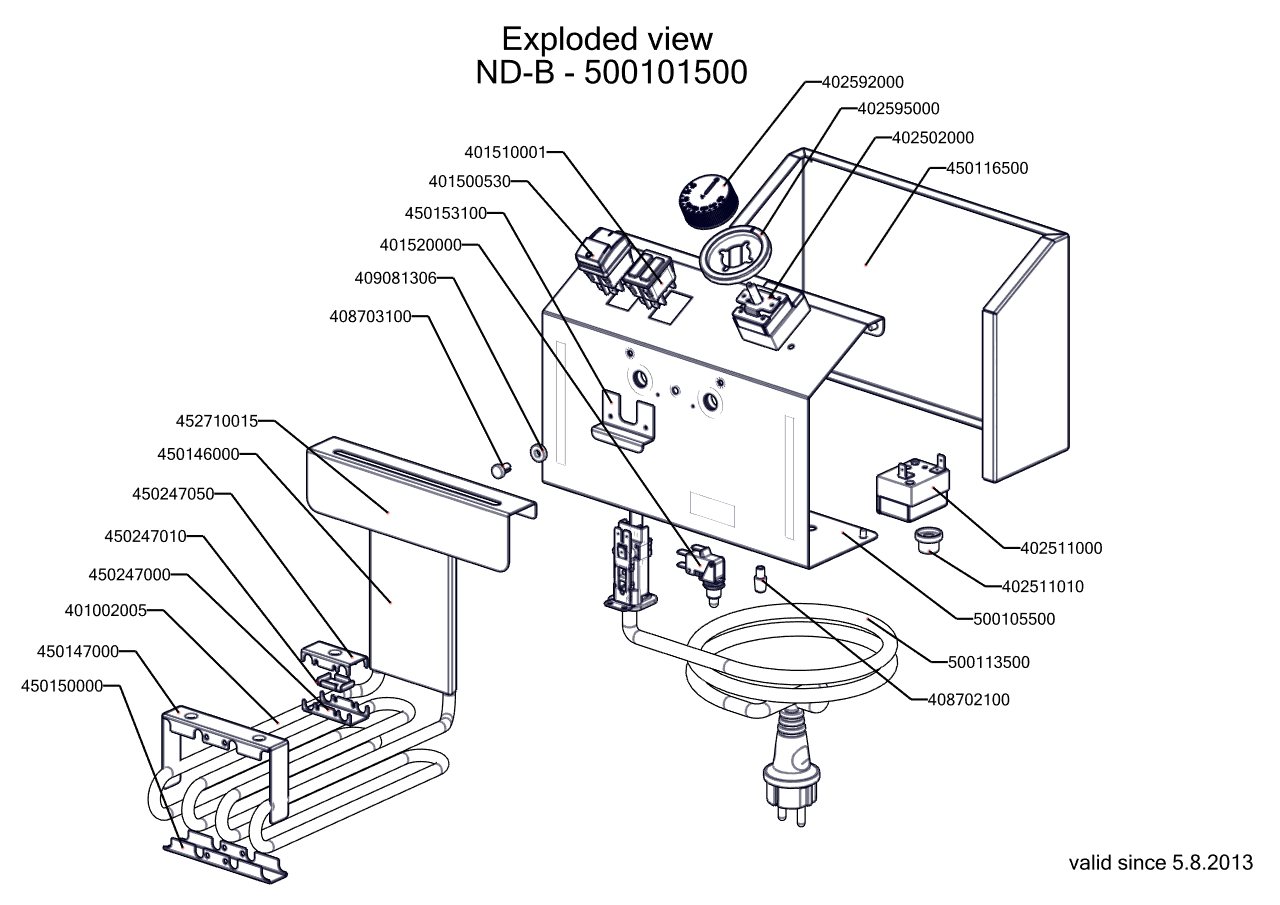 Exploded view
ND-B - 500101500

402592000
402595000
402502000
450116500
401510001
401500530
450153100
401520000
409081306
408703100
452710015
450146000
450247050
450247010
450247000
401002005
450147000
450150000
402511000
402511010
500105500
500113500
408702100

valid since 5.8.2013